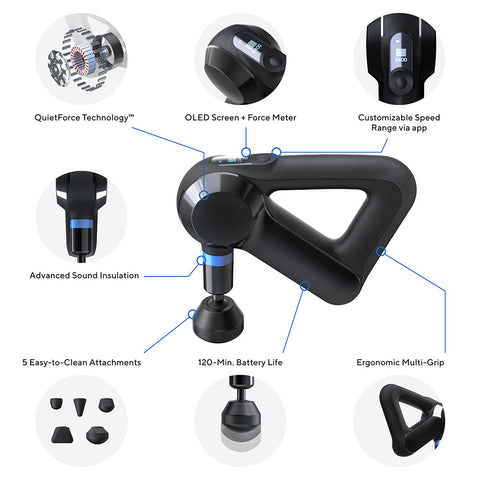 QuietForce Technology™

OLED Screen + Force Meter

Customizable Speed Range via app

2400

Advanced Sound Insulation

5 Easy-to-Clean Attachments

120-Min. Battery Life

Ergonomic Multi-Grip